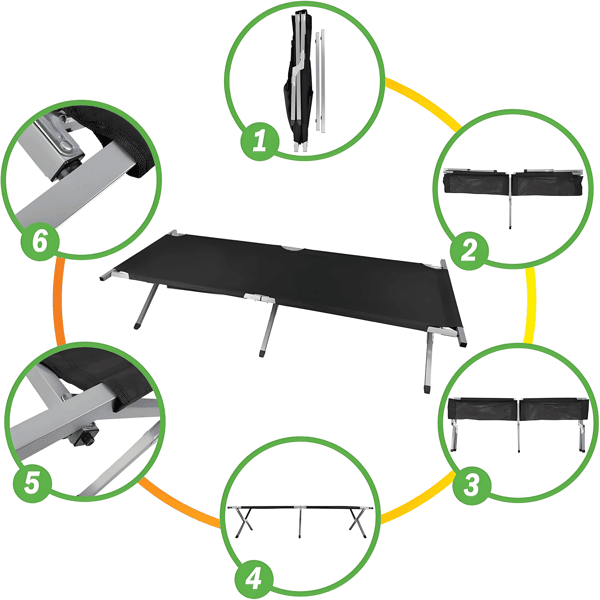 1
2
3
4
5
6